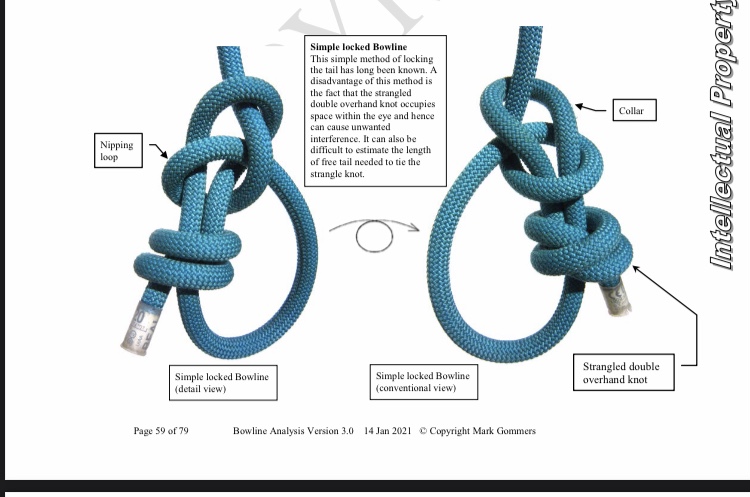 Simple locked Bowline
This simple method of locking the tail has long been known. A disadvantage of this method is the fact that the strangled double overhand knot occupies space within the eye and hence can cause unwanted interference. It can also be difficult to estimate the length of free tail needed to tie the strangle knot.

Nipping loop

Collar

Intellectual Property

Simple locked Bowline (detail view)

Simple locked Bowline (conventional view)

Strangled double overhand knot

Page 59 of 79 Bowline Analysis Version 3.0 14 Jan 2021 © Copyright Mark Gommers